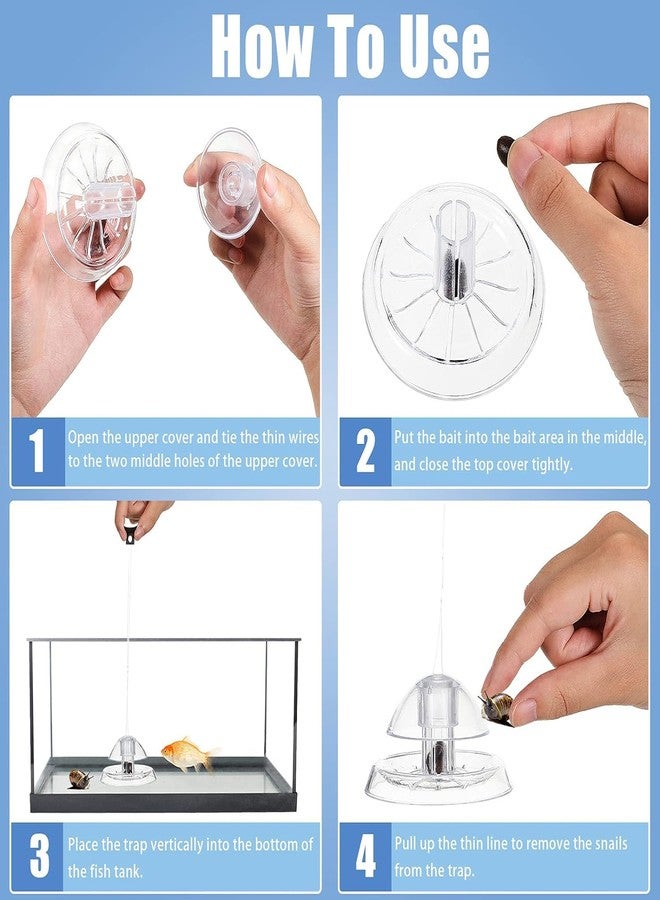 How To Use

1 Open the upper cover and tie the thin wires to the two middle holes of the upper cover.

2 Put the bait into the bait area in the middle, and close the top cover tightly.

3 Place the trap vertically into the bottom of the fish tank.

4 Pull up the thin line to remove the snails from the trap.